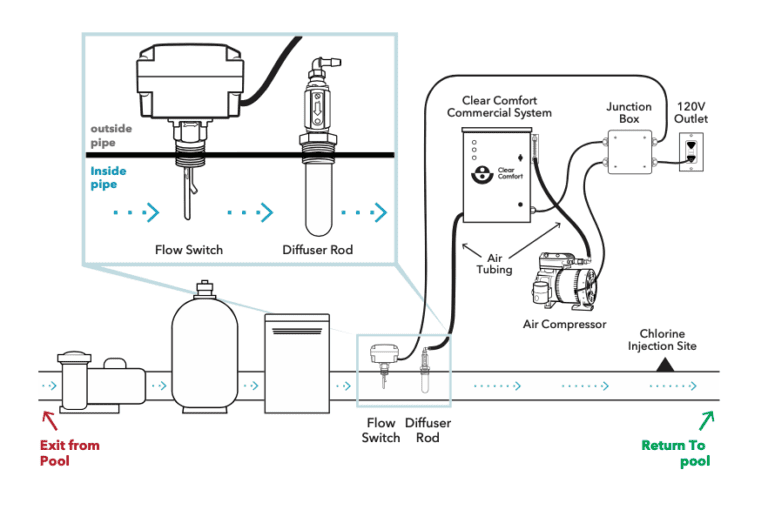 outside pipe

Inside pipe

Flow Switch

Diffuser Rod

Clear Comfort Commercial System

Clear Comfort

Junction Box

120V Outlet

Air Tubing

Air Compressor

Chlorine Injection Site

Flow Switch

Diffuser Rod

Exit from Pool

Return To pool